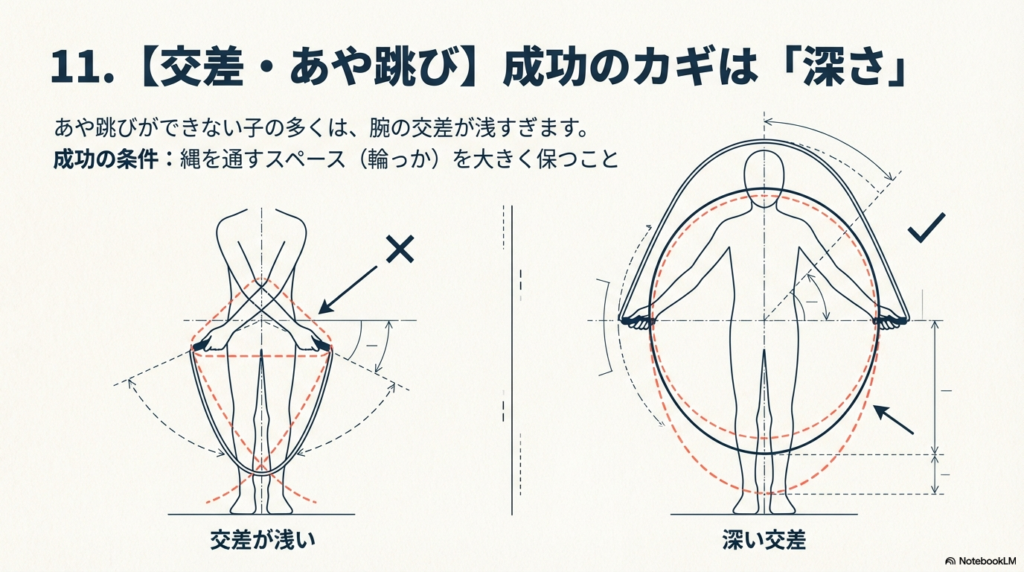 11.【交差・あや跳び】成功のカギは「深さ」

あや跳びができない子の多くは、腕の交差が浅すぎます。
成功の条件：縄を通すスペース（輪っか）を大きく保つこと

交差が浅い

深い交差

NotebookLM